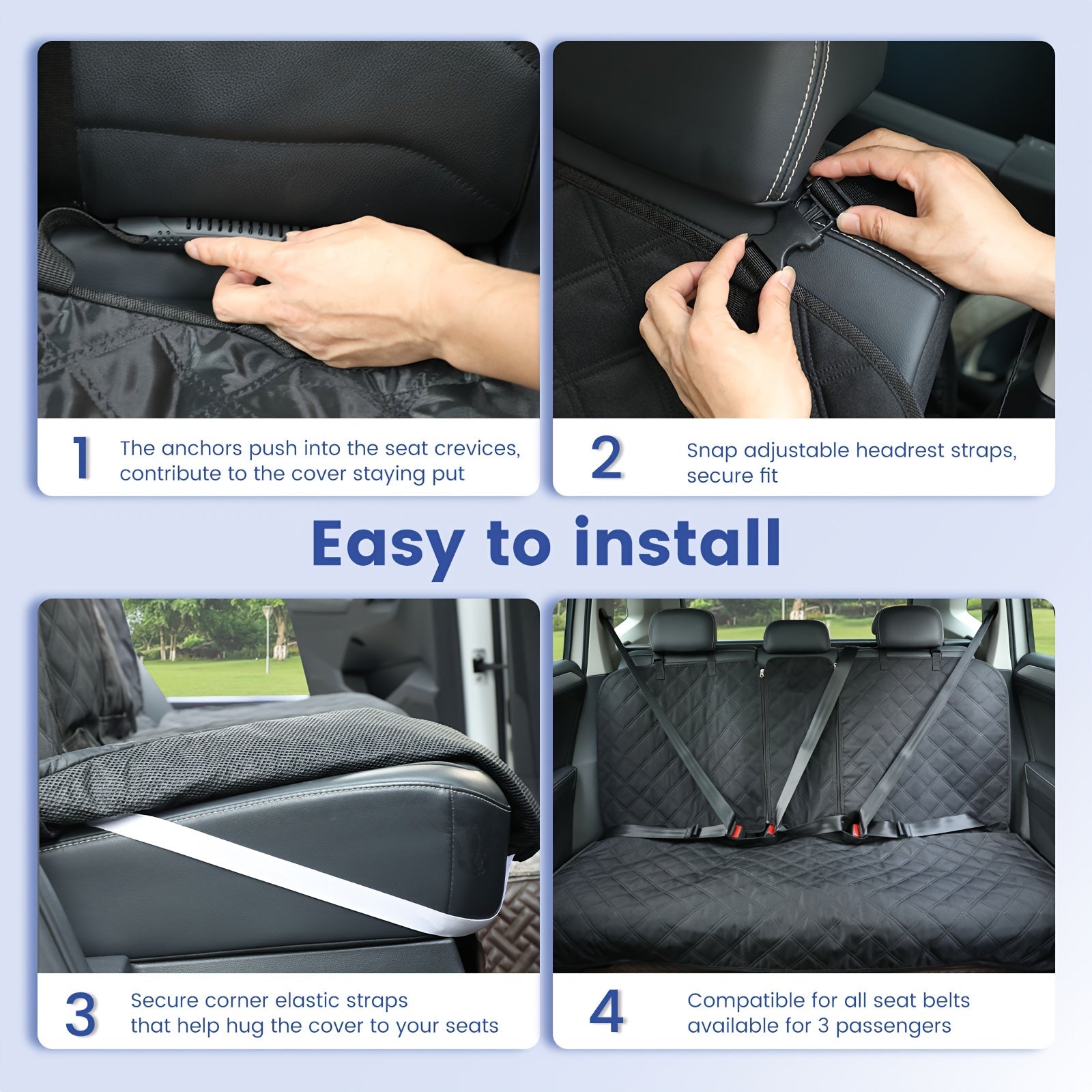 1 The anchors push into the seat crevices, contribute to the cover staying put

2 Snap adjustable headrest straps, secure fit

Easy to install

3 Secure corner elastic straps that help hug the cover to your seats

4 Compatible for all seat belts available for 3 passengers