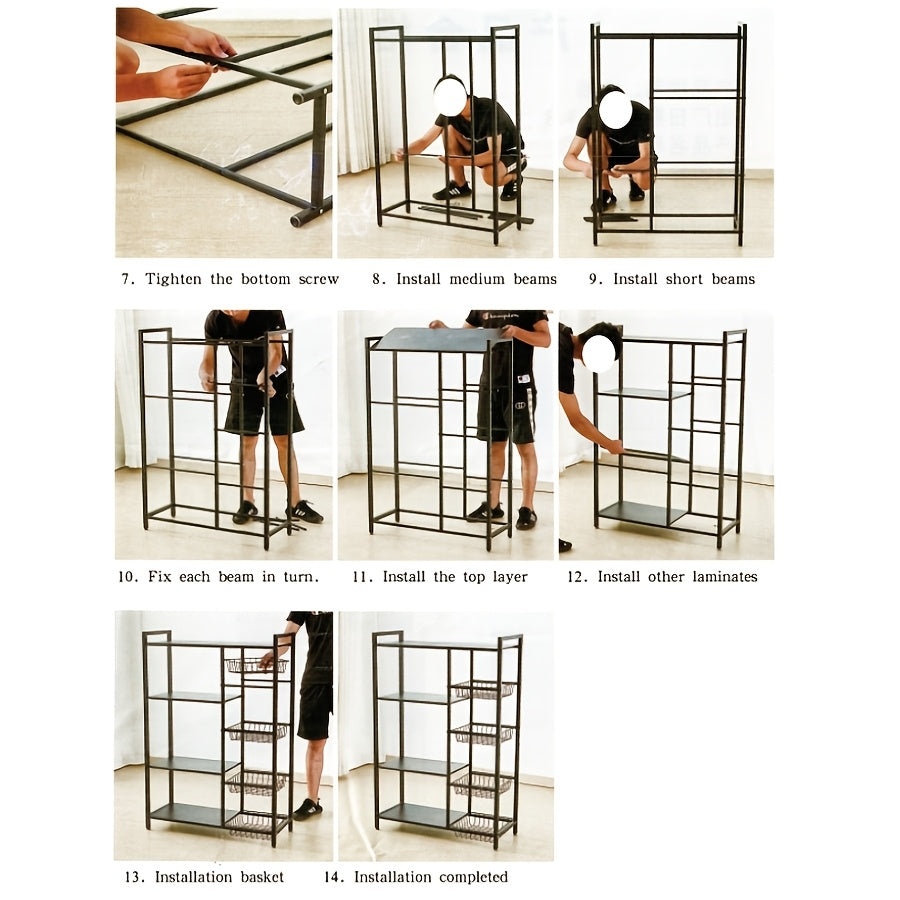 7. Tighten the bottom screw

8. Install medium beams

9. Install short beams

10. Fix each beam in turn.

11. Install the top layer

12. Install other laminates

13. Installation basket

14. Installation completed