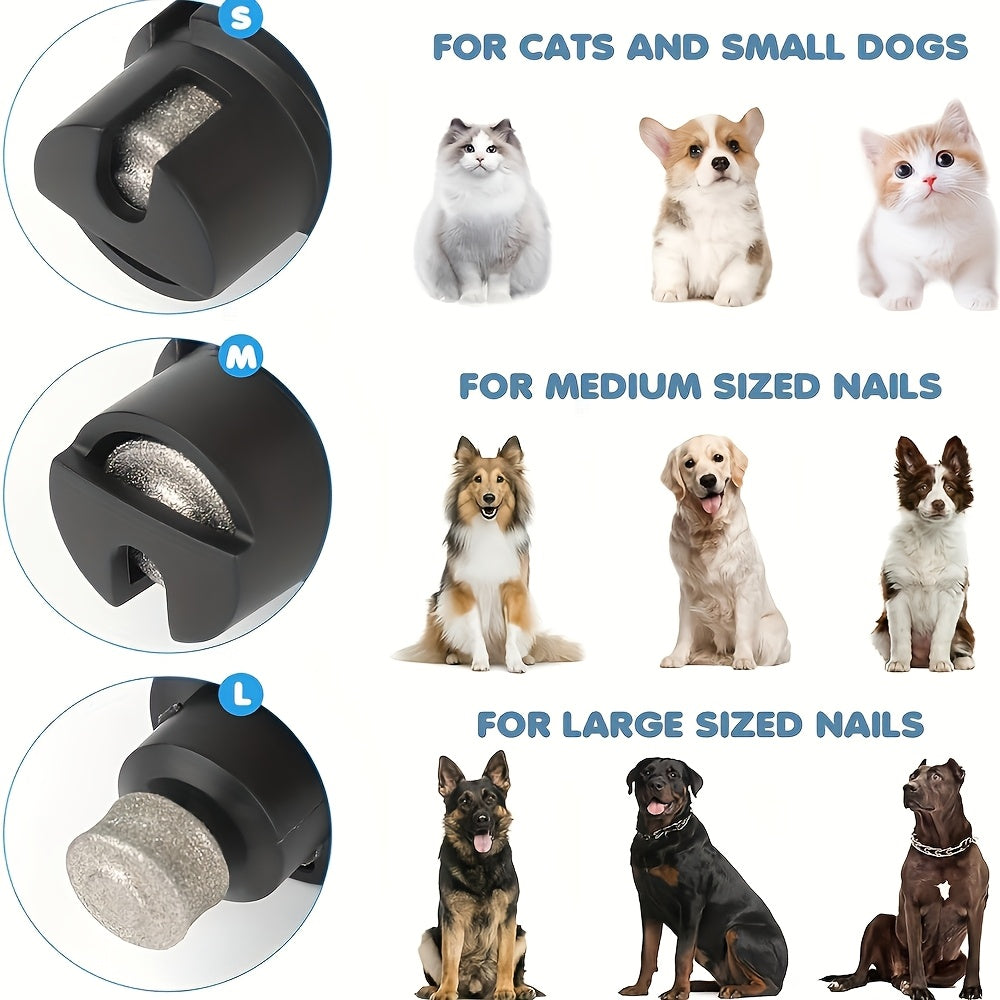 S

FOR CATS AND SMALL DOGS

M

FOR MEDIUM SIZED NAILS

L

FOR LARGE SIZED NAILS