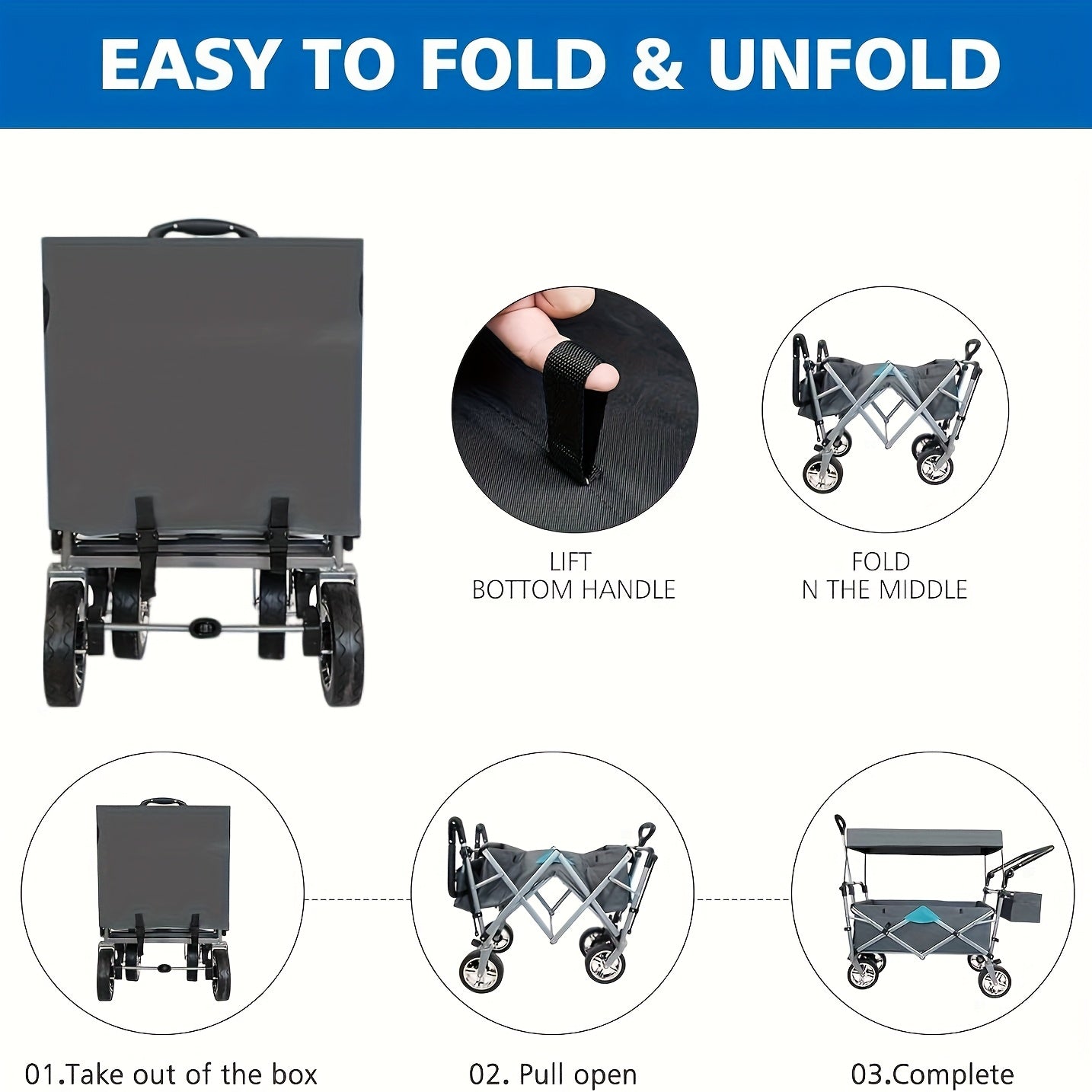 EASY TO FOLD & UNFOLD

LIFT
BOTTOM HANDLE

FOLD
N THE MIDDLE

01.Take out of the box

02. Pull open

03.Complete