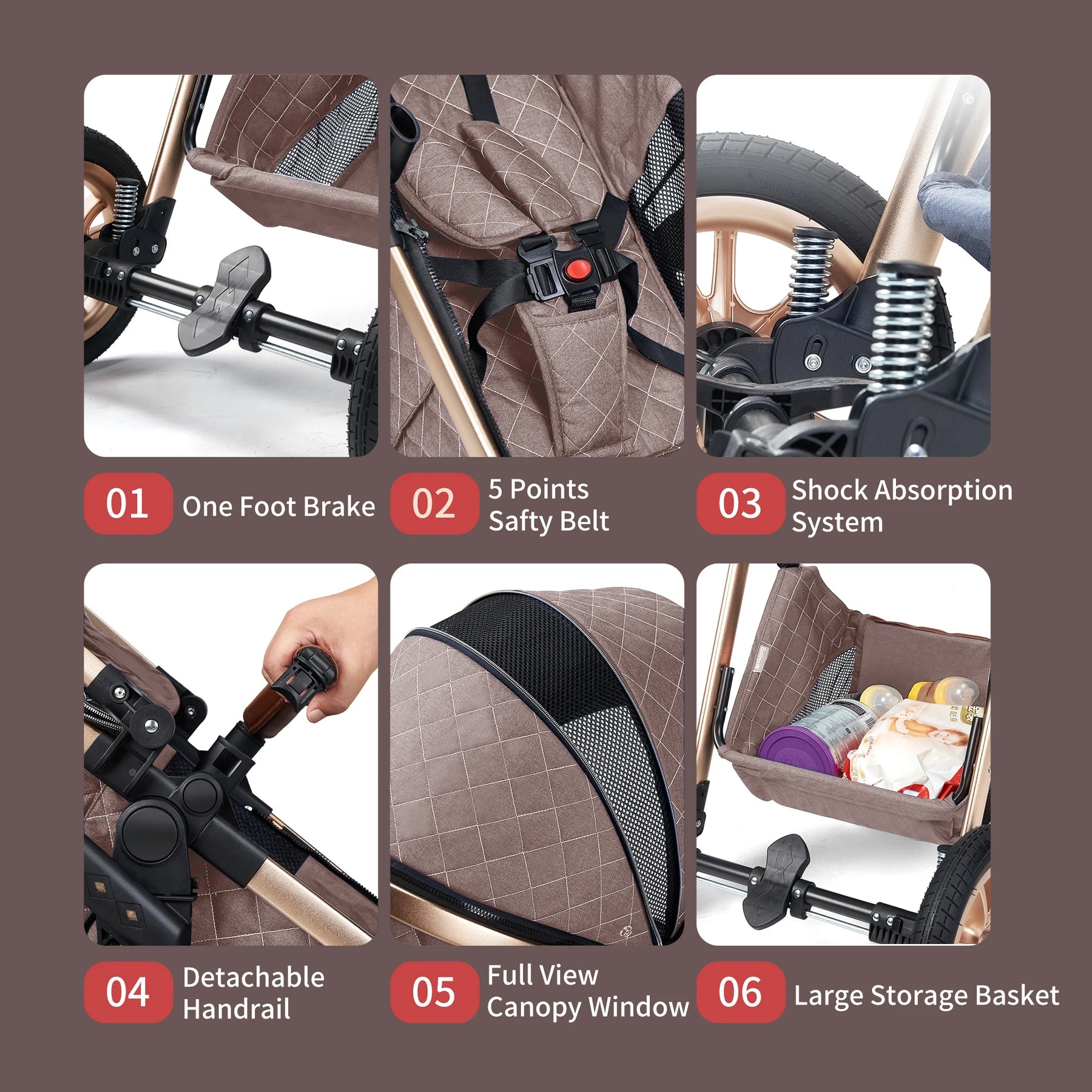 01 One Foot Brake

02 5 Points Safty Belt

03 Shock Absorption System

04 Detachable Handrail

05 Full View Canopy Window

06 Large Storage Basket