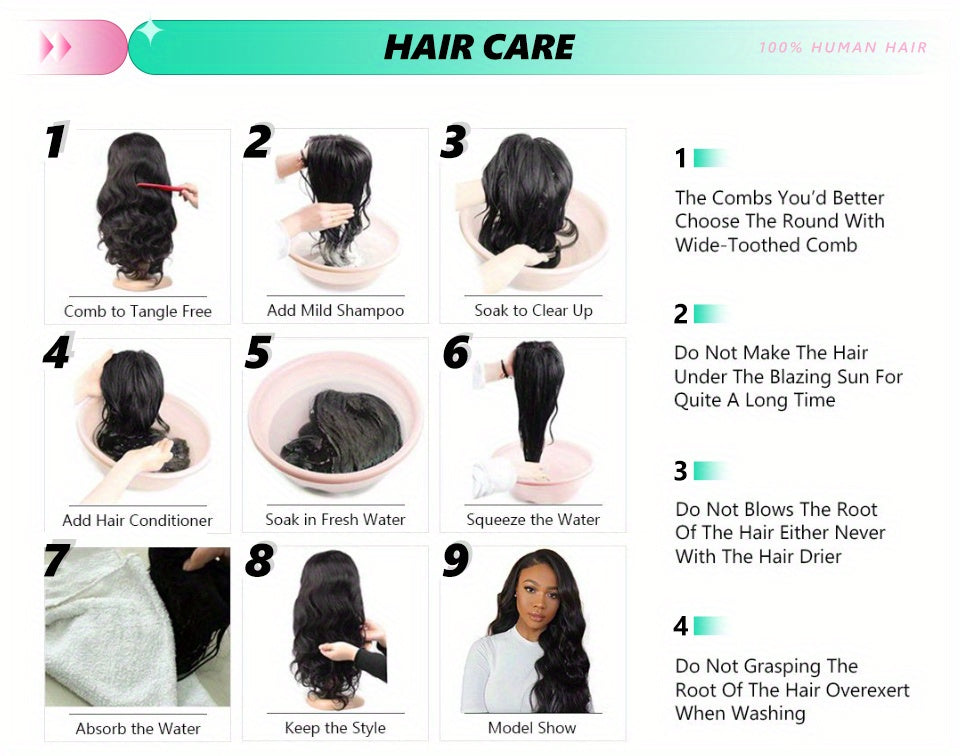 HAIR CARE

100% HUMAN HAIR

1
Comb to Tangle Free

2
Add Mild Shampoo

3
Soak to Clear Up

4
Add Hair Conditioner

5
Soak in Fresh Water

6
Squeeze the Water

7
Absorb the Water

8
Keep the Style

9
Model Show

1
The Combs You'd Better Choose The Round With Wide-Toothed Comb

2
Do Not Make The Hair Under The Blazing Sun For Quite A Long Time

3
Do Not Blows The Root Of The Hair Either Never With The Hair Drier

4
Do Not Grasping The Root Of The Hair Overexert When Washing