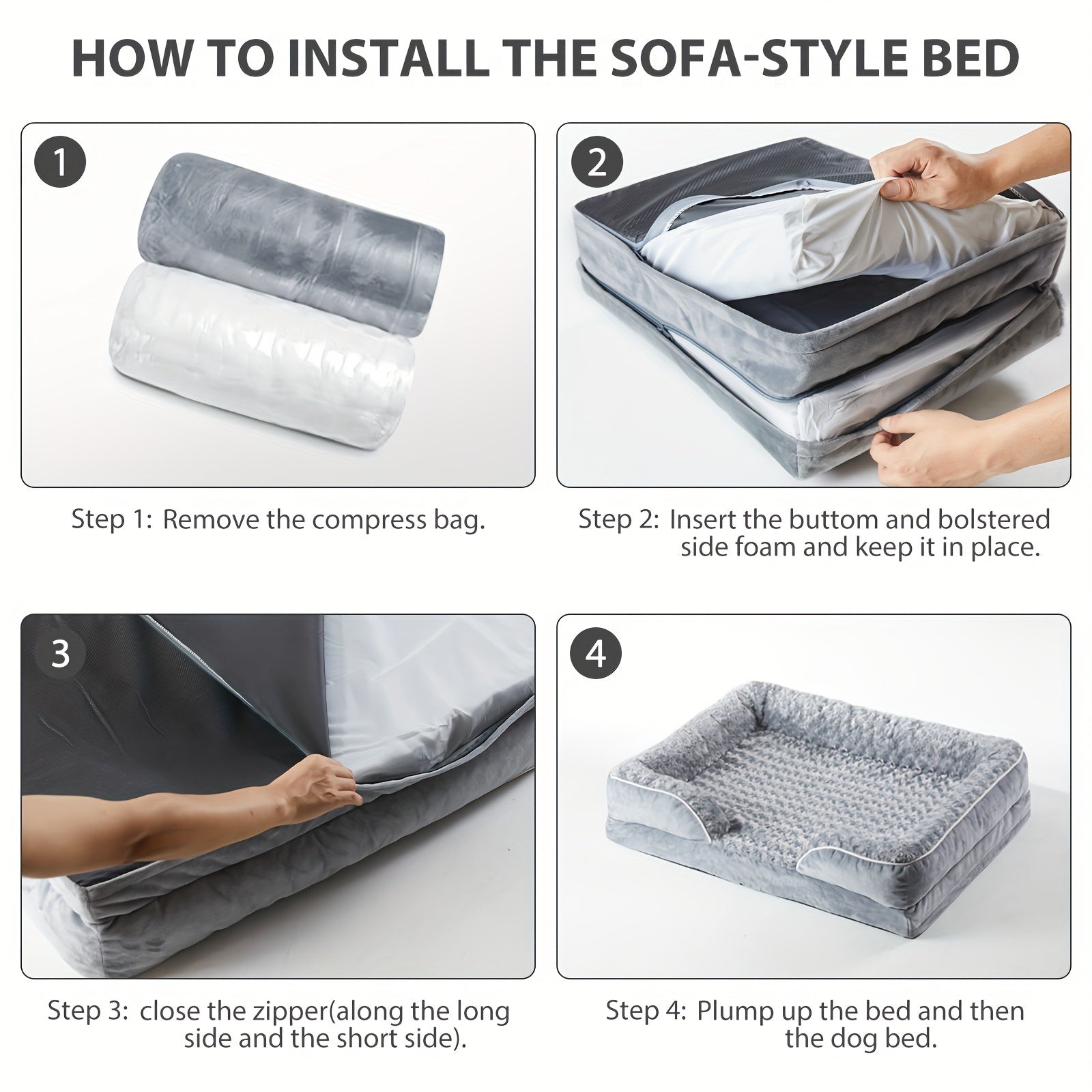 HOW TO INSTALL THE SOFA-STYLE BED

1

Step 1: Remove the compress bag.

2

Step 2: Insert the buttom and bolstered side foam and keep it in place.

3

Step 3: close the zipper(along the long side and the short side).

4

Step 4: Plump up the bed and then the dog bed.