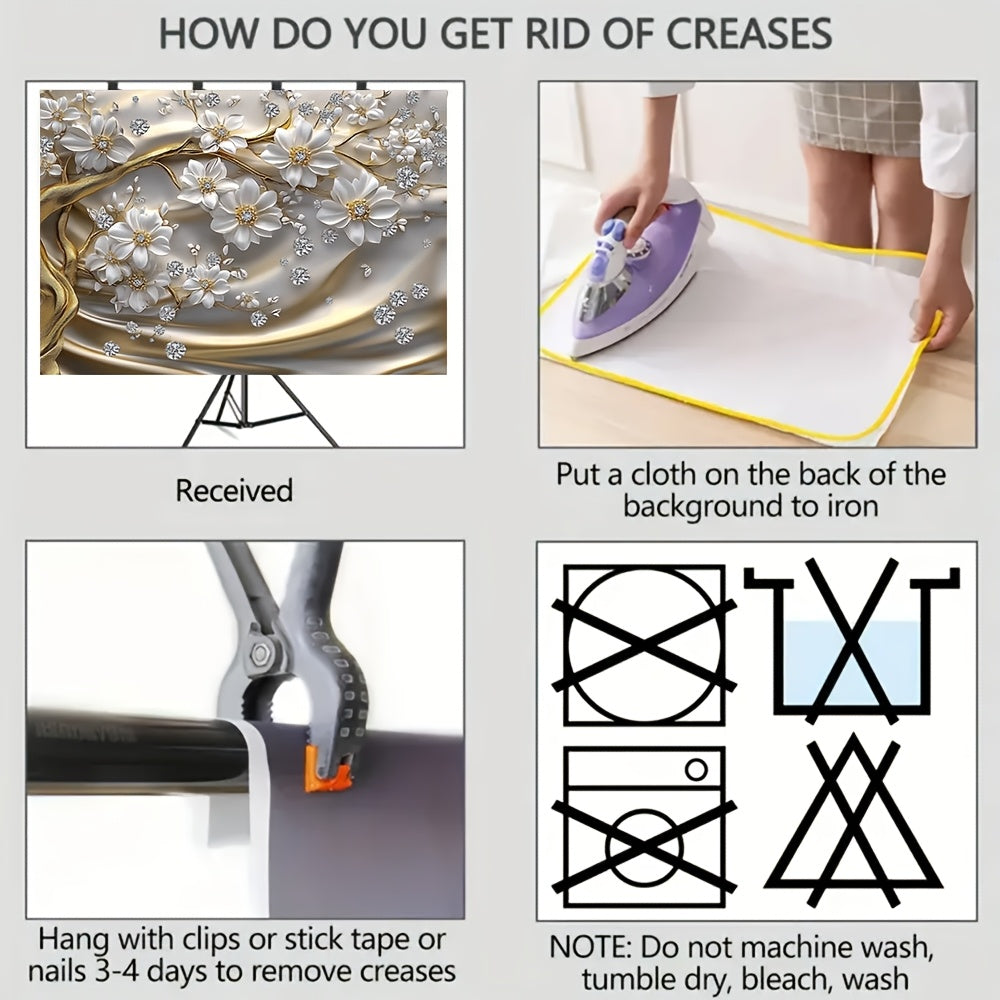 HOW DO YOU GET RID OF CREASES

Received

Put a cloth on the back of the background to iron

Hang with clips or stick tape or nails 3-4 days to remove creases

NOTE: Do not machine wash, tumble dry, bleach, wash