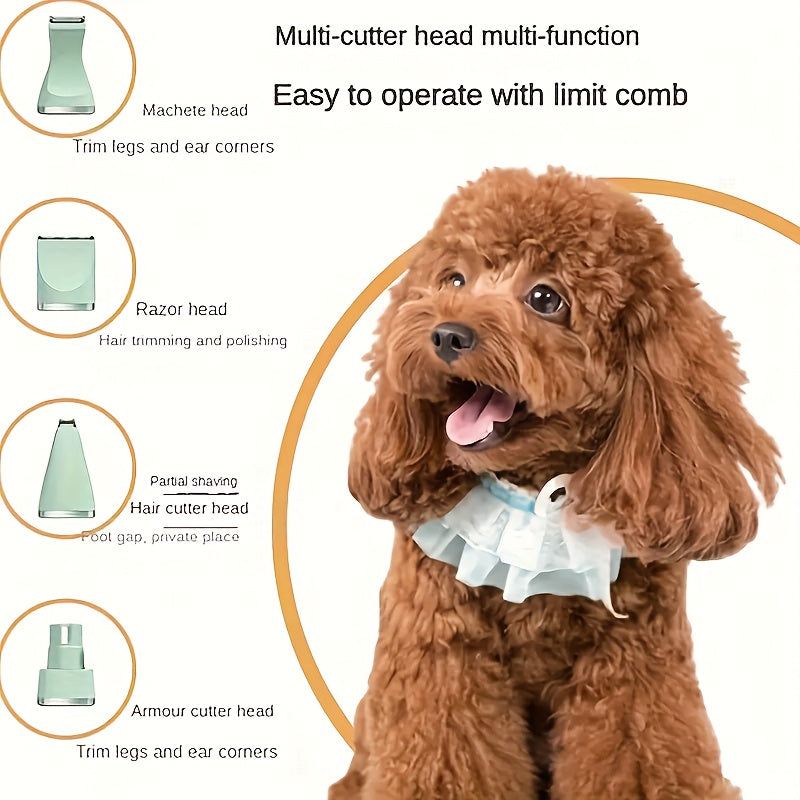 Multi-cutter head multi-function

Easy to operate with limit comb

Machete head

Trim legs and ear corners

Razor head

Hair trimming and polishing

Partial shaving

Hair cutter head

Foot gap, private place

Armour cutter head

Trim legs and ear corners